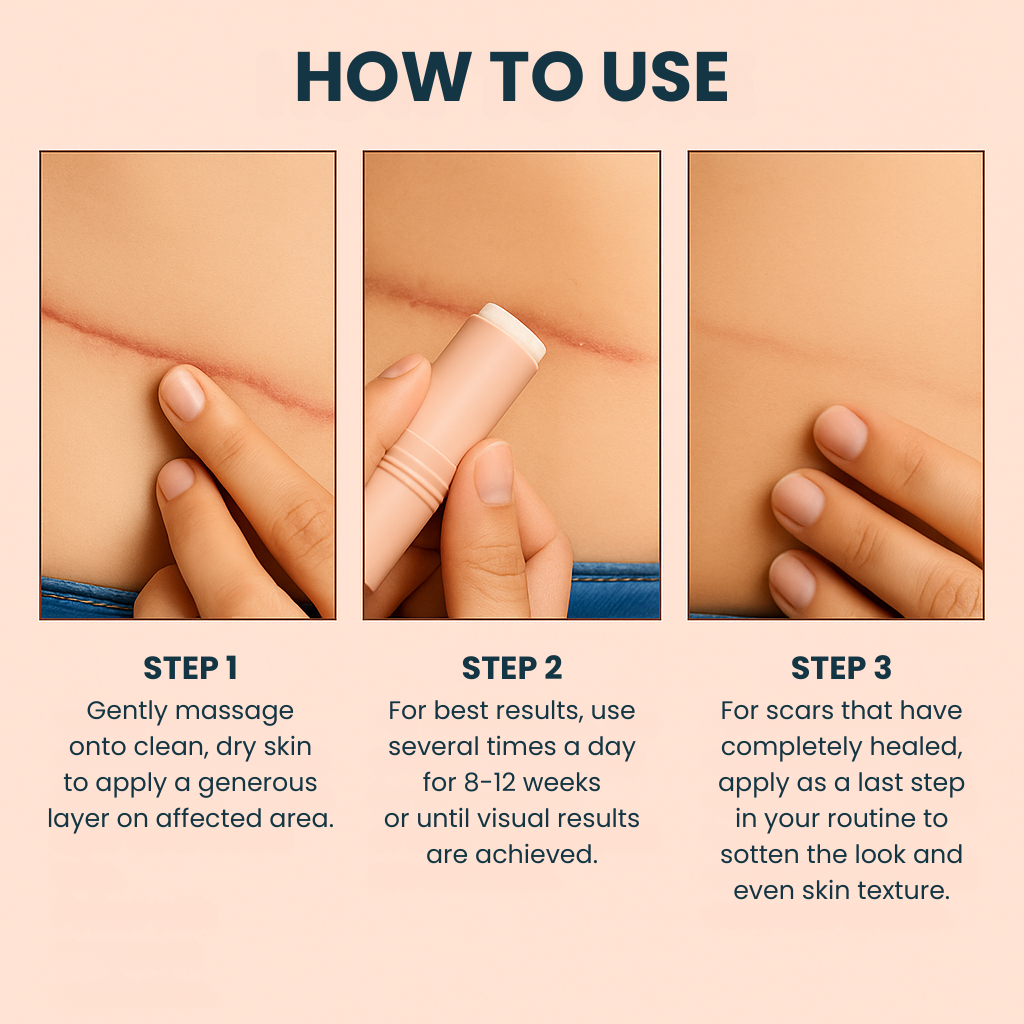 HOW TO USE

STEP 1
Gently massage onto clean, dry skin to apply a generous layer on affected area.

STEP 2
For best results, use several times a day for 8-12 weeks or until visual results are achieved.

STEP 3
For scars that have completely healed, apply as a last step in your routine to sotten the look and even skin texture.